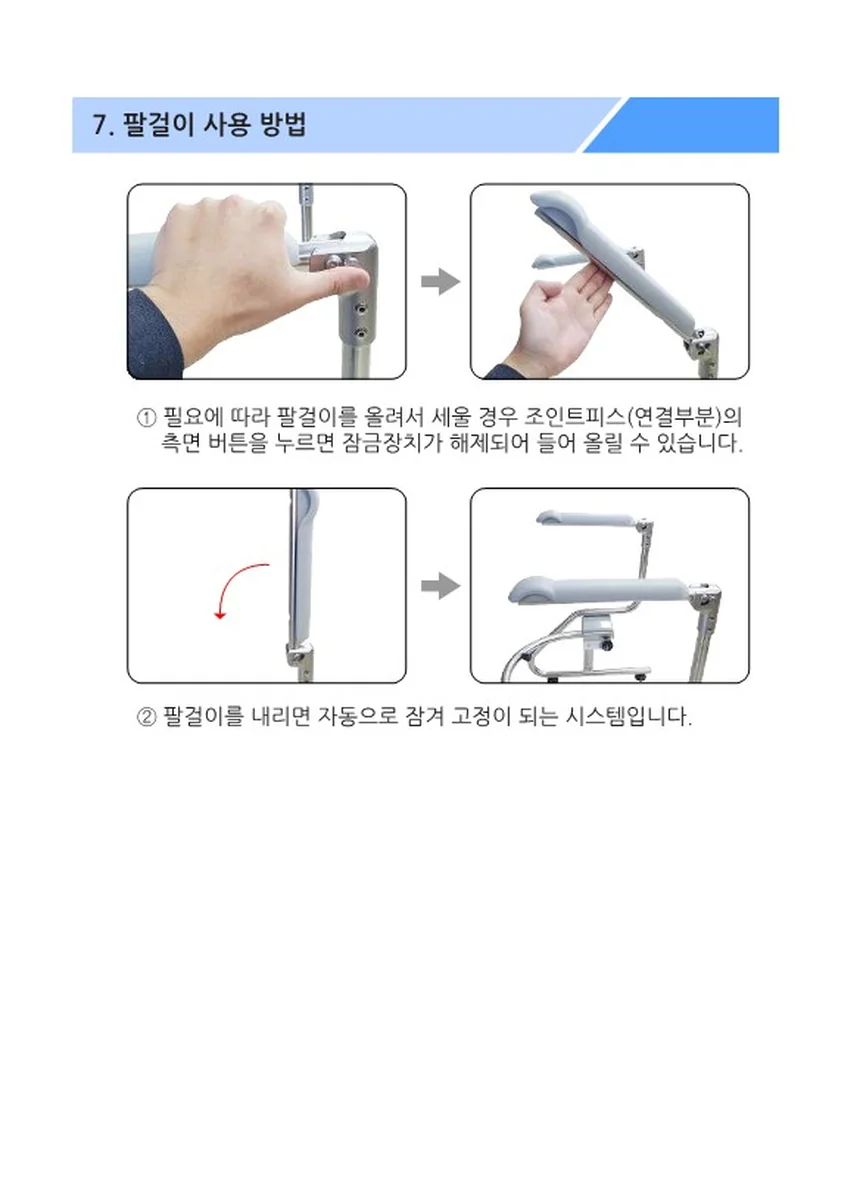 7. 팔걸이 사용 방법

① 필요에 따라 팔걸이를 올려서 세울 경우 조인트피스(연결부분)의 측면 버튼을 누르면 잠금장치가 해제되어 들어 올릴 수 있습니다.

② 팔걸이를 내리면 자동으로 잠겨 고정이 되는 시스템입니다.