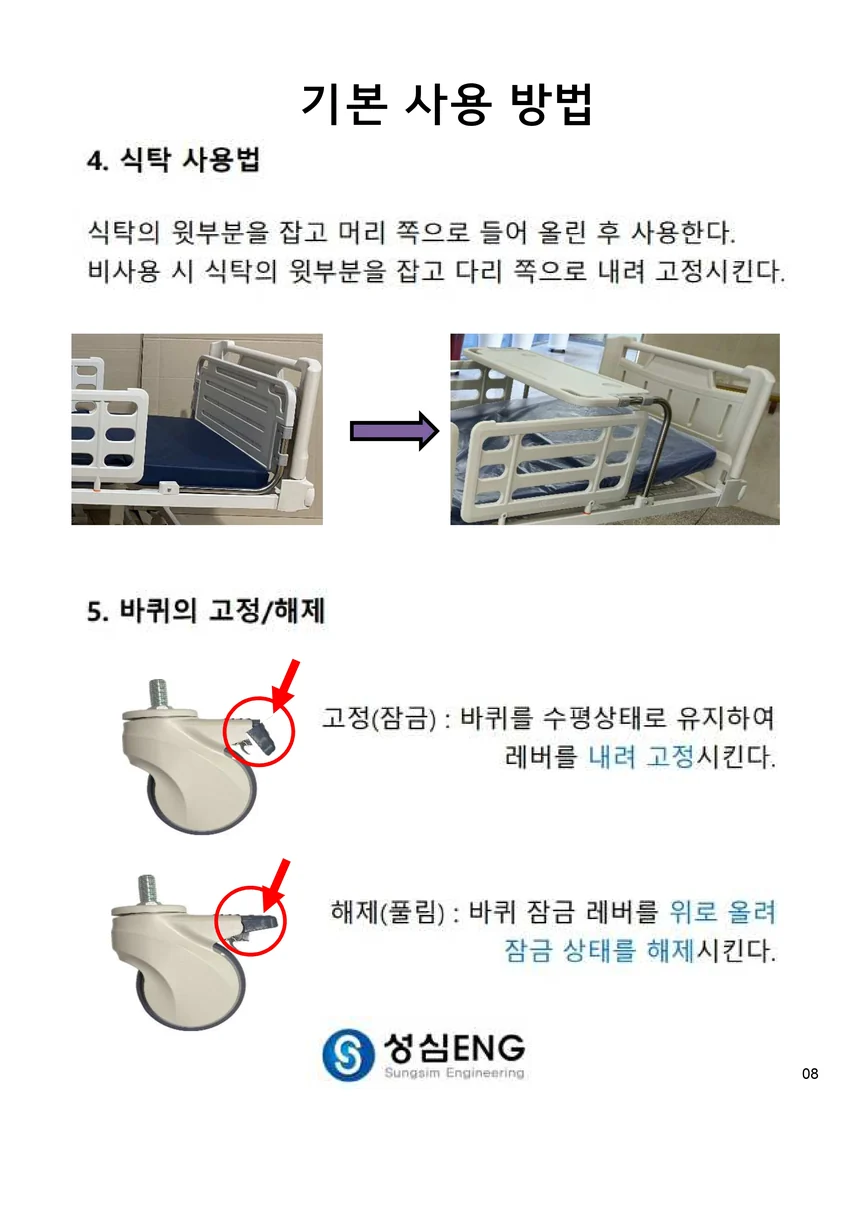 기본 사용 방법

4. 식탁 사용법

식탁의 윗부분을 잡고 머리 쪽으로 들어 올린 후 사용한다.
비사용 시 식탁의 윗부분을 잡고 다리 쪽으로 내려 고정시킨다.

5. 바퀴의 고정/해제

고정(잠금) : 바퀴를 수평상태로 유지하여 레버를 내려 고정시킨다.

해제(풀림) : 바퀴 잠금 레버를 위로 올려 잠금 상태를 해제시킨다.

성심ENG
Sungsim Engineering

08