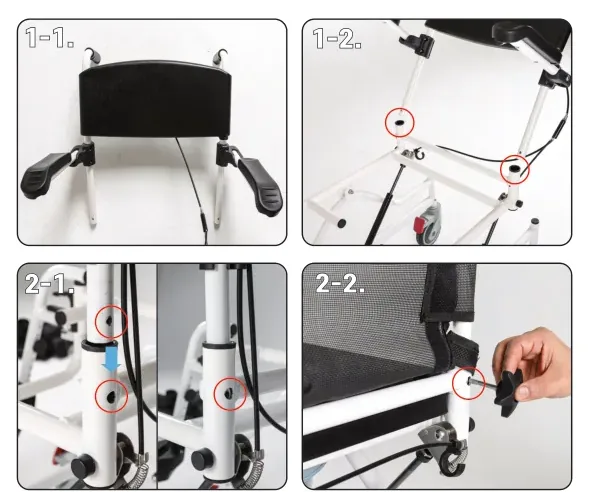 1-1.

1-2.

2-1.

2-2.