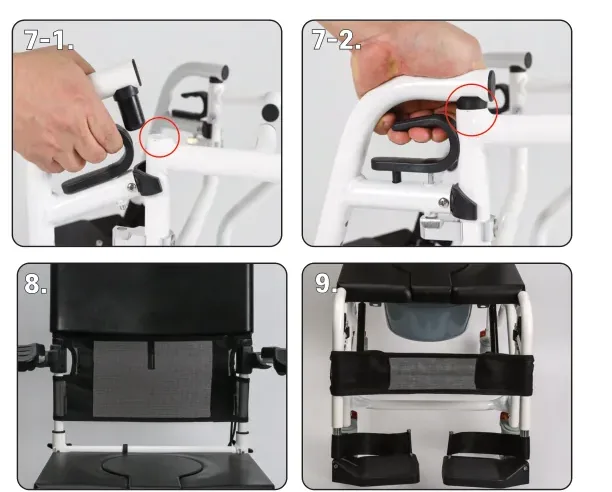 7-1.

7-2.

8.

9.